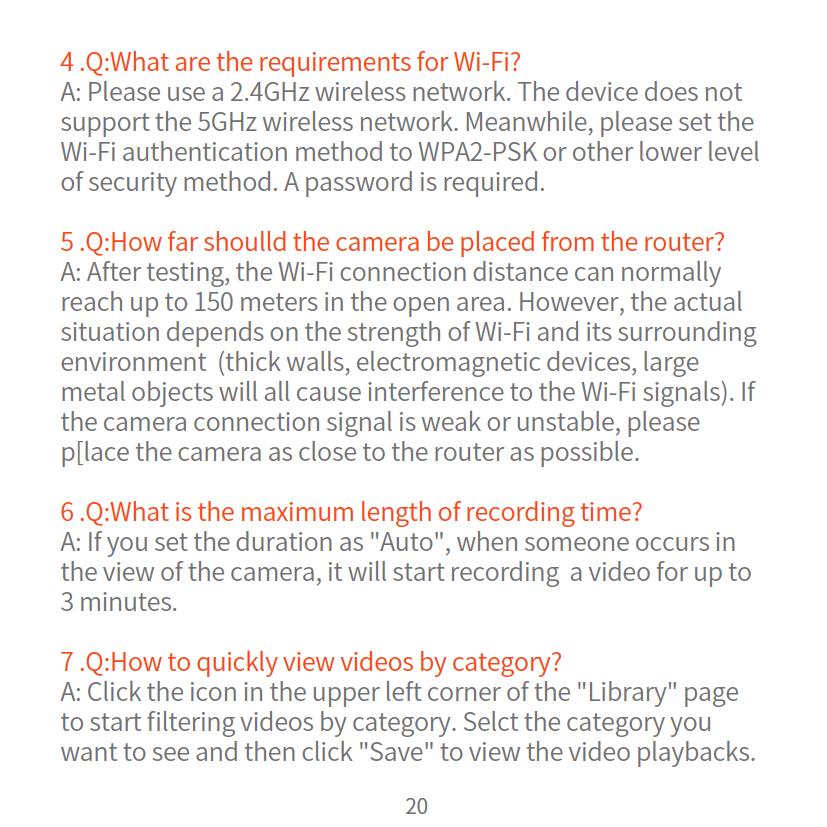 4 .Q:What are the requirements for Wi-Fi?
A: Please use a 2.4GHz wireless network. The device does not support the 5GHz wireless network. Meanwhile, please set the Wi-Fi authentication method to WPA2-PSK or other lower level of security method. A password is required.

5 .Q:How far shoulld the camera be placed from the router?
A: After testing, the Wi-Fi connection distance can normally reach up to 150 meters in the open area. However, the actual situation depends on the strength of Wi-Fi and its surrounding environment (thick walls, electromagnetic devices, large metal objects will all cause interference to the Wi-Fi signals). If the camera connection signal is weak or unstable, please p[lace the camera as close to the router as possible.

6 .Q:What is the maximum length of recording time?
A: If you set the duration as "Auto", when someone occurs in the view of the camera, it will start recording a video for up to 3 minutes.

7 .Q:How to quickly view videos by category?
A: Click the icon in the upper left corner of the "Library" page to start filtering videos by category. Selct the category you want to see and then click "Save" to view the video playbacks.

20