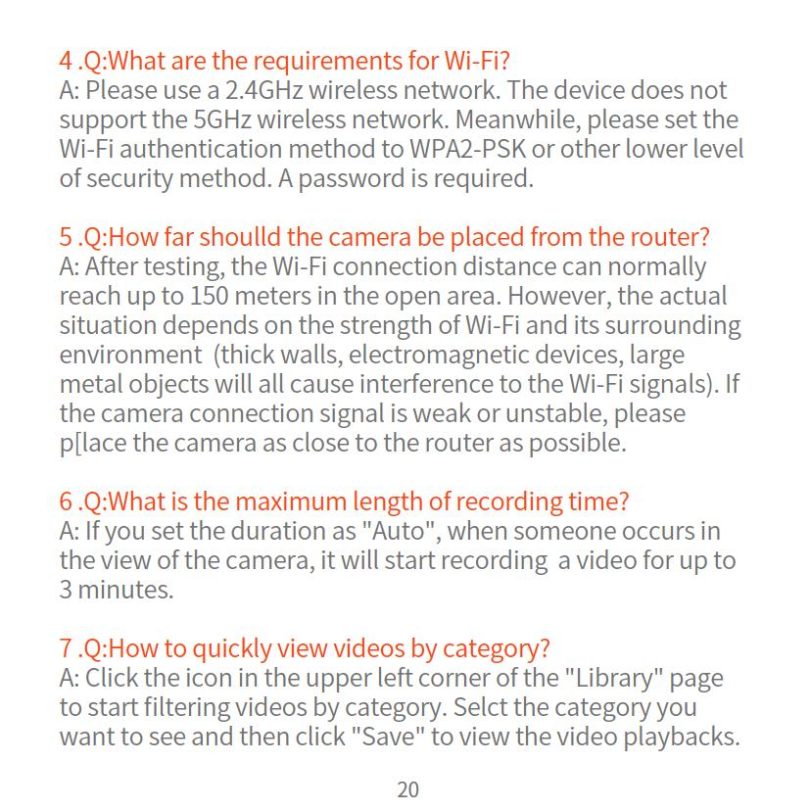 4 .Q:What are the requirements for Wi-Fi?
A: Please use a 2.4GHz wireless network. The device does not support the 5GHz wireless network. Meanwhile, please set the Wi-Fi authentication method to WPA2-PSK or other lower level of security method. A password is required.

5 .Q:How far shoulld the camera be placed from the router?
A: After testing, the Wi-Fi connection distance can normally reach up to 150 meters in the open area. However, the actual situation depends on the strength of Wi-Fi and its surrounding environment (thick walls, electromagnetic devices, large metal objects will all cause interference to the Wi-Fi signals). If the camera connection signal is weak or unstable, please p[lace the camera as close to the router as possible.

6 .Q:What is the maximum length of recording time?
A: If you set the duration as "Auto", when someone occurs in the view of the camera, it will start recording a video for up to 3 minutes.

7 .Q:How to quickly view videos by category?
A: Click the icon in the upper left corner of the "Library" page to start filtering videos by category. Selct the category you want to see and then click "Save" to view the video playbacks.

20